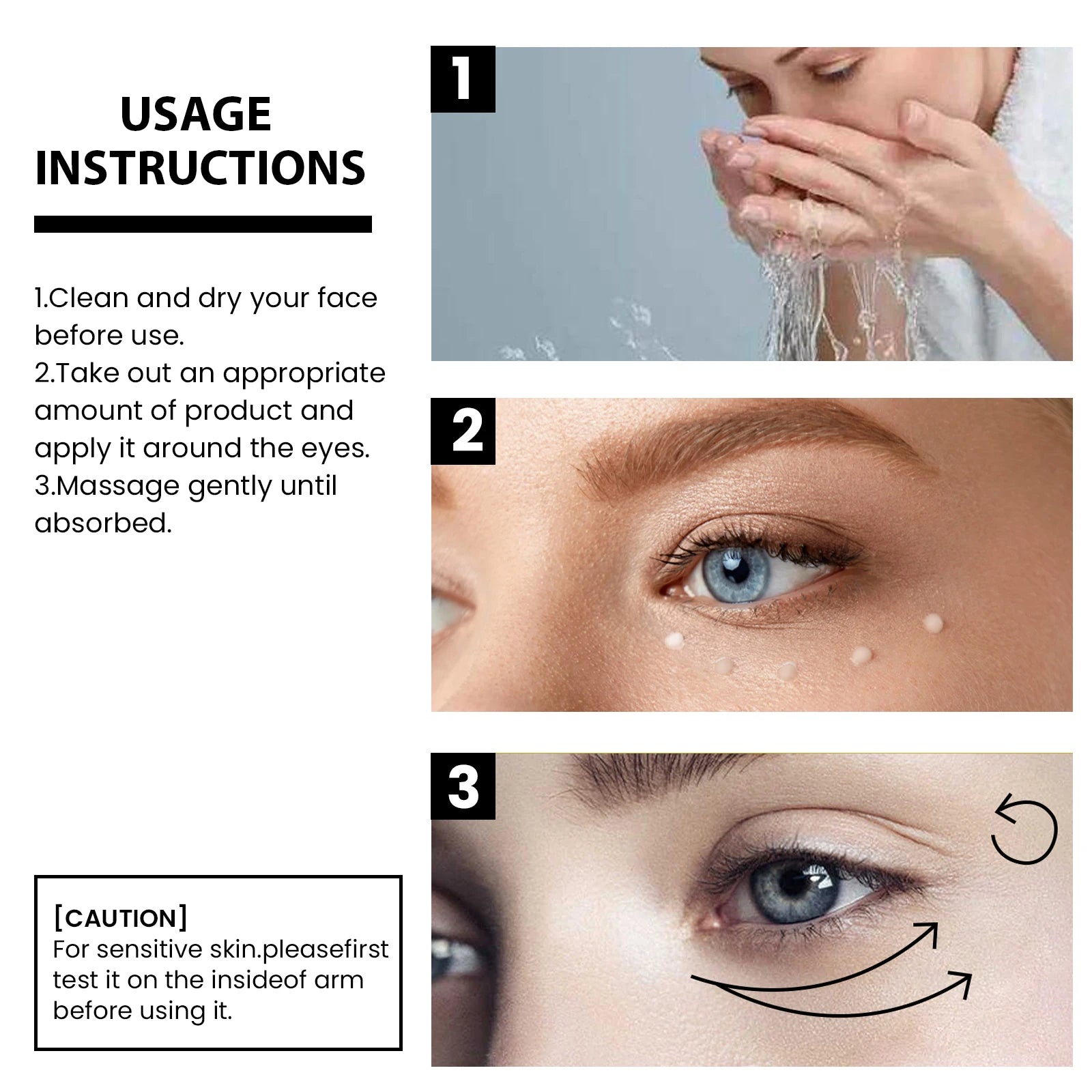 USAGE INSTRUCTIONS

1.Clean and dry your face before use.
2.Take out an appropriate amount of product and apply it around the eyes.
3.Massage gently until absorbed.

[CAUTION]
For sensitive skin.pleasefirst test it on the insideof arm before using it.

1

2

3